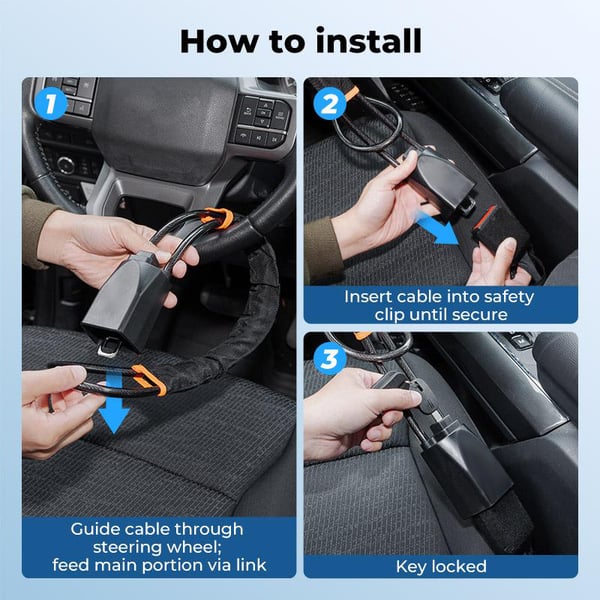 How to install

1

Guide cable through steering wheel; feed main portion via link

2

Insert cable into safety clip until secure

3

Key locked