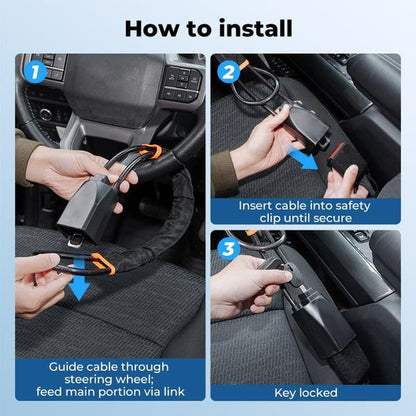 How to install

1

Guide cable through steering wheel; feed main portion via link

2

Insert cable into safety clip until secure

3

Key locked